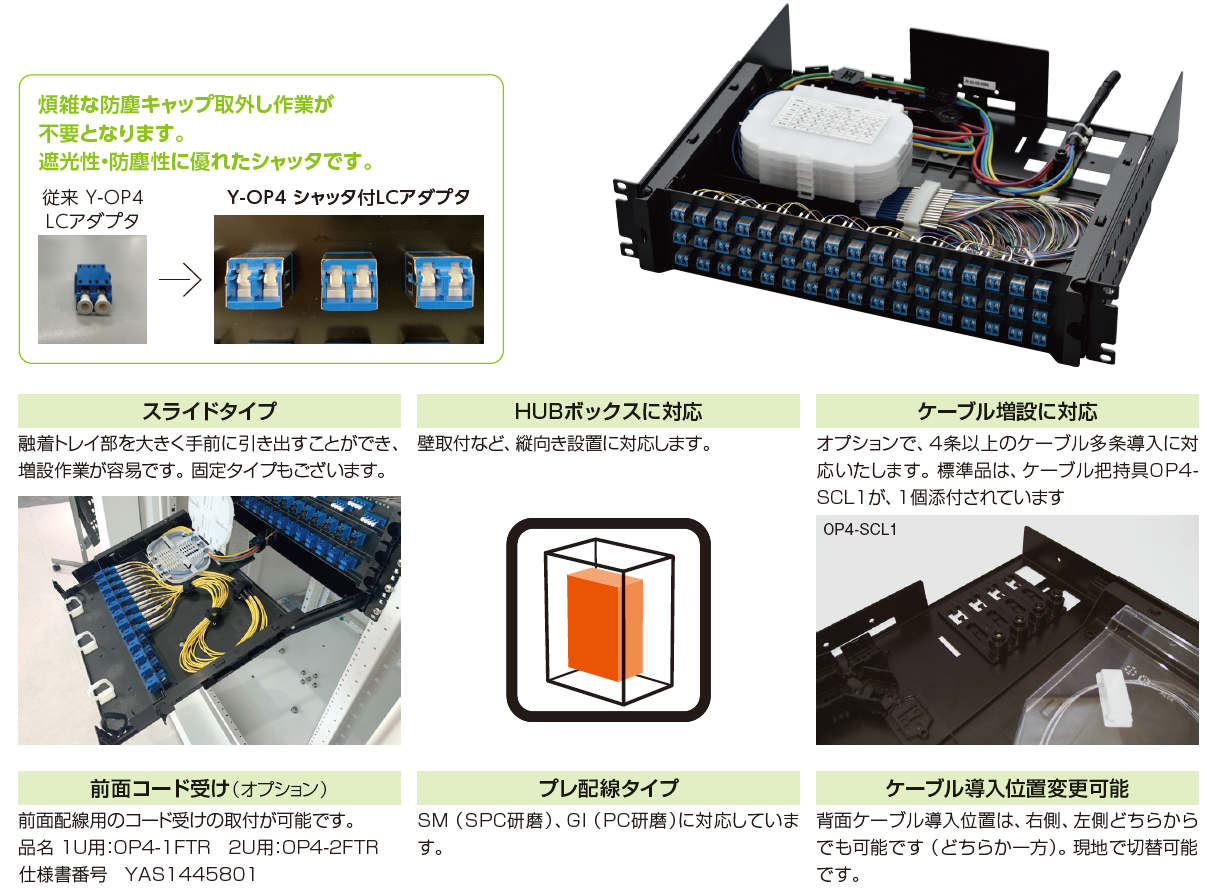 煩雑な防塵キャップ取外し作業が不要となります。
遮光性・防塵性に優れたシャッタです。

従来 Y-OP4 LCアダプタ

Y-OP4 シャッタ付LCアダプタ

スライドタイプ
融着トレイ部を大きく手前に引き出すことができ、増設作業が容易です。固定タイプもございます。

HUBボックスに対応
壁取付など、縦向き設置に対応します。

ケーブル増設に対応
オプションで、4条以上のケーブル多条導入に対応いたします。標準品は、ケーブル把持具OP4-SCL1が、1個添付されています

OP4-SCL1

前面コード受け（オプション）
前面配線用のコード受けの取付が可能です。
品名 1U用：OP4-1FTR　2U用：OP4-2FTR
仕様書番号　YAS1445801

プレ配線タイプ
SM（SPC研磨）、GI（PC研磨）に対応しています。

ケーブル導入位置変更可能
背面ケーブル導入位置は、右側、左側どちらからでも可能です（どちらか一方）。現地で切替可能です。