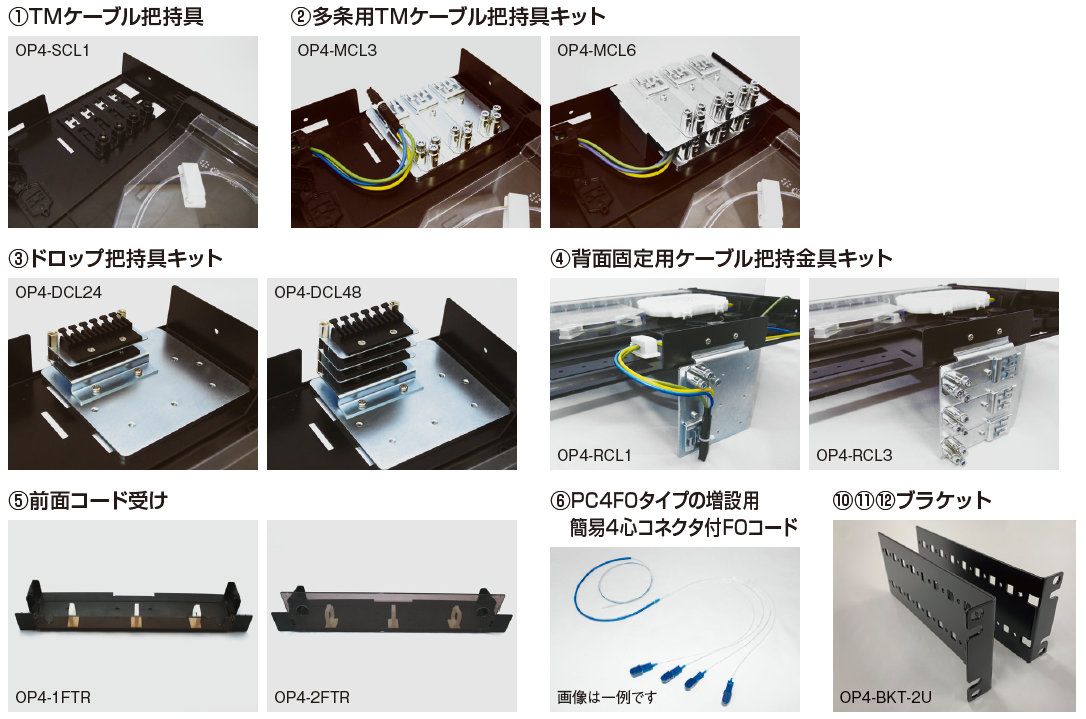 ①TMケーブル把持具

OP4-SCL1

②多条用TMケーブル把持具キット

OP4-MCL3

OP4-MCL6

③ドロップ把持具キット

OP4-DCL24

OP4-DCL48

④背面固定用ケーブル把持金具キット

OP4-RCL1

OP4-RCL3

⑤前面コード受け

OP4-1FTR

OP4-2FTR

⑥PC4FOタイプの増設用 簡易4心コネクタ付FOコード

画像は一例です

⑩⑪⑫ブラケット

OP4-BKT-2U