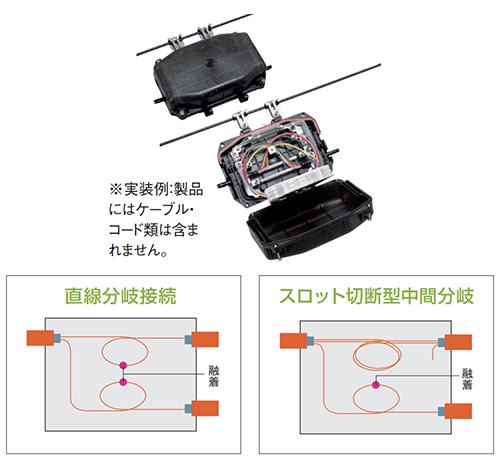 ※実装例:製品にはケーブル・コード類は含まれません。

直線分岐接続

融着

スロット切断型中間分岐

融着