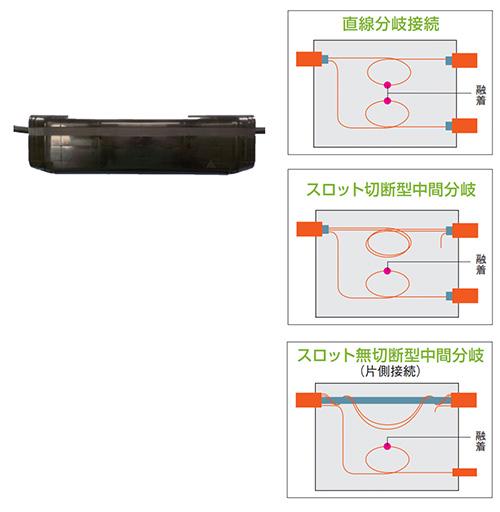 直線分岐接続

融着

スロット切断型中間分岐

融着

スロット無切断型中間分岐
（片側接続）

融着