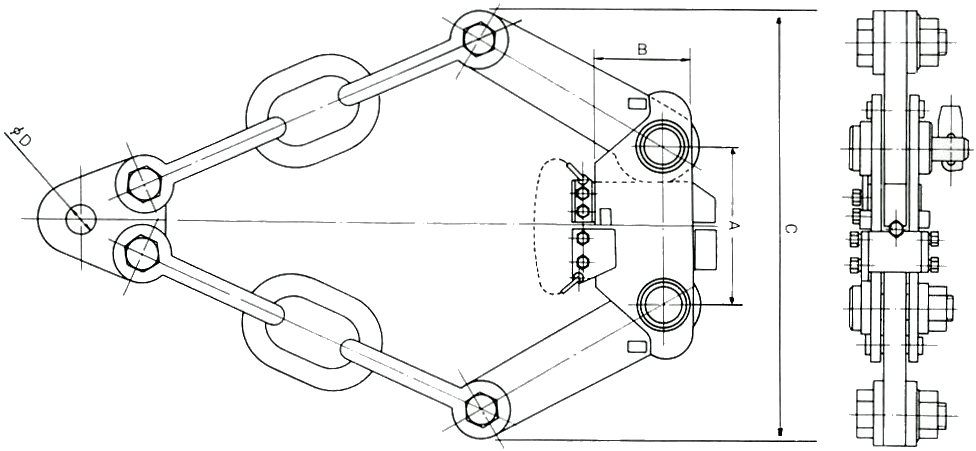 φD
B
A
C